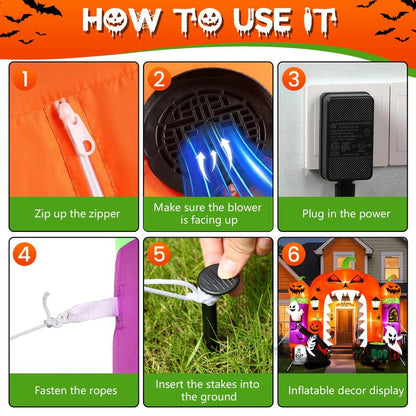 HOW TO USE IT

1
Zip up the zipper

2
Make sure the blower is facing up

3
Plug in the power

4
Fasten the ropes

5
Insert the stakes into the ground

6
Inflatable decor display